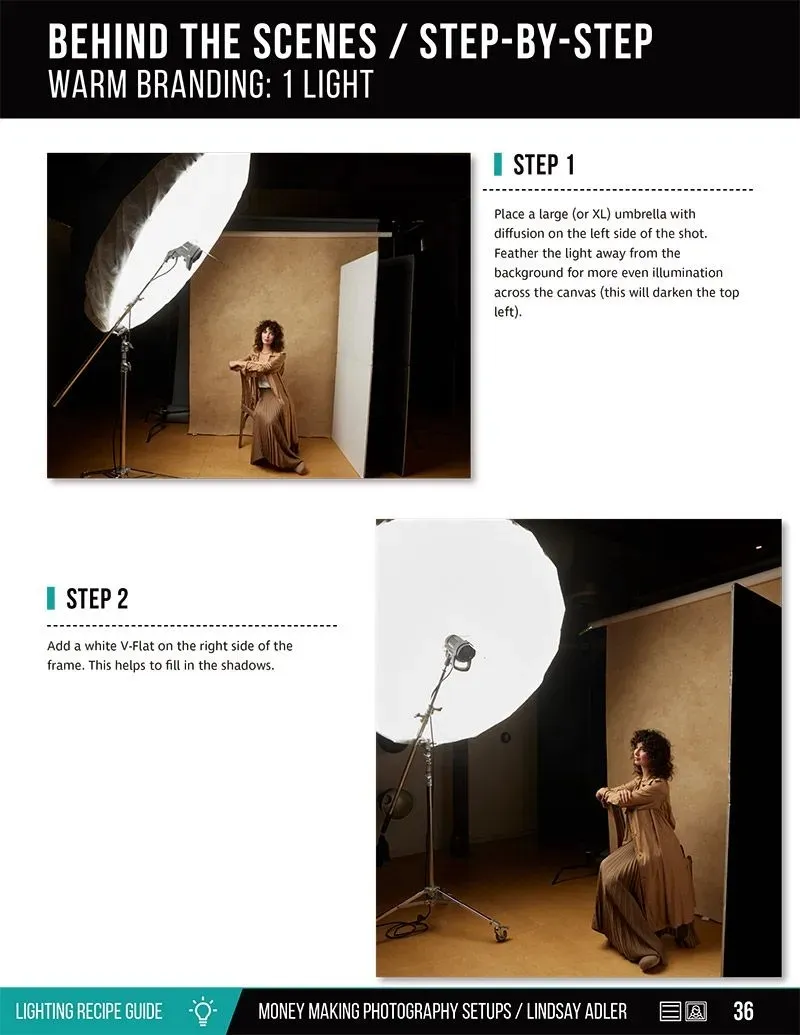 BEHIND THE SCENES / STEP-BY-STEP
WARM BRANDING: 1 LIGHT

STEP 1

Place a large (or XL) umbrella with diffusion on the left side of the shot. Feather the light away from the background for more even illumination across the canvas (this will darken the top left).

STEP 2

Add a white V-Flat on the right side of the frame. This helps to fill in the shadows.

LIGHTING RECIPE GUIDE

MONEY MAKING PHOTOGRAPHY SETUPS / LINDSAY ADLER

36