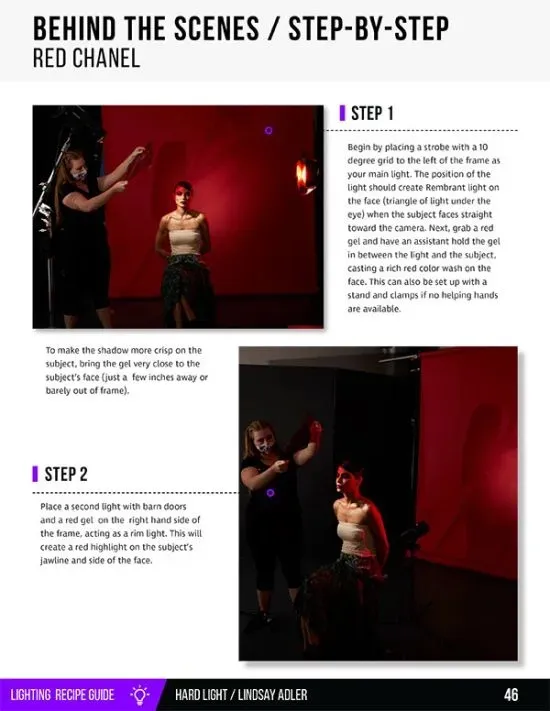 BEHIND THE SCENES / STEP-BY-STEP
RED CHANEL

STEP 1

Begin by placing a strobe with a 10 degree grid to the left of the frame as your main light. The position of the light should create Rembrant light on the face (triangle of light under the eye) when the subject faces straight toward the camera. Next, grab a red gel and have an assistant hold the gel in between the light and the subject, casting a rich red color wash on the face. This can also be set up with a stand and clamps if no helping hands are available.

To make the shadow more crisp on the subject, bring the gel very close to the subject's face (just a few inches away or barely out of frame).

STEP 2

Place a second light with barn doors and a red gel on the right hand side of the frame, acting as a rim light. This will create a red highlight on the subject's jawline and side of the face.

LIGHTING RECIPE GUIDE HARD LIGHT / LINDSAY ADLER 46