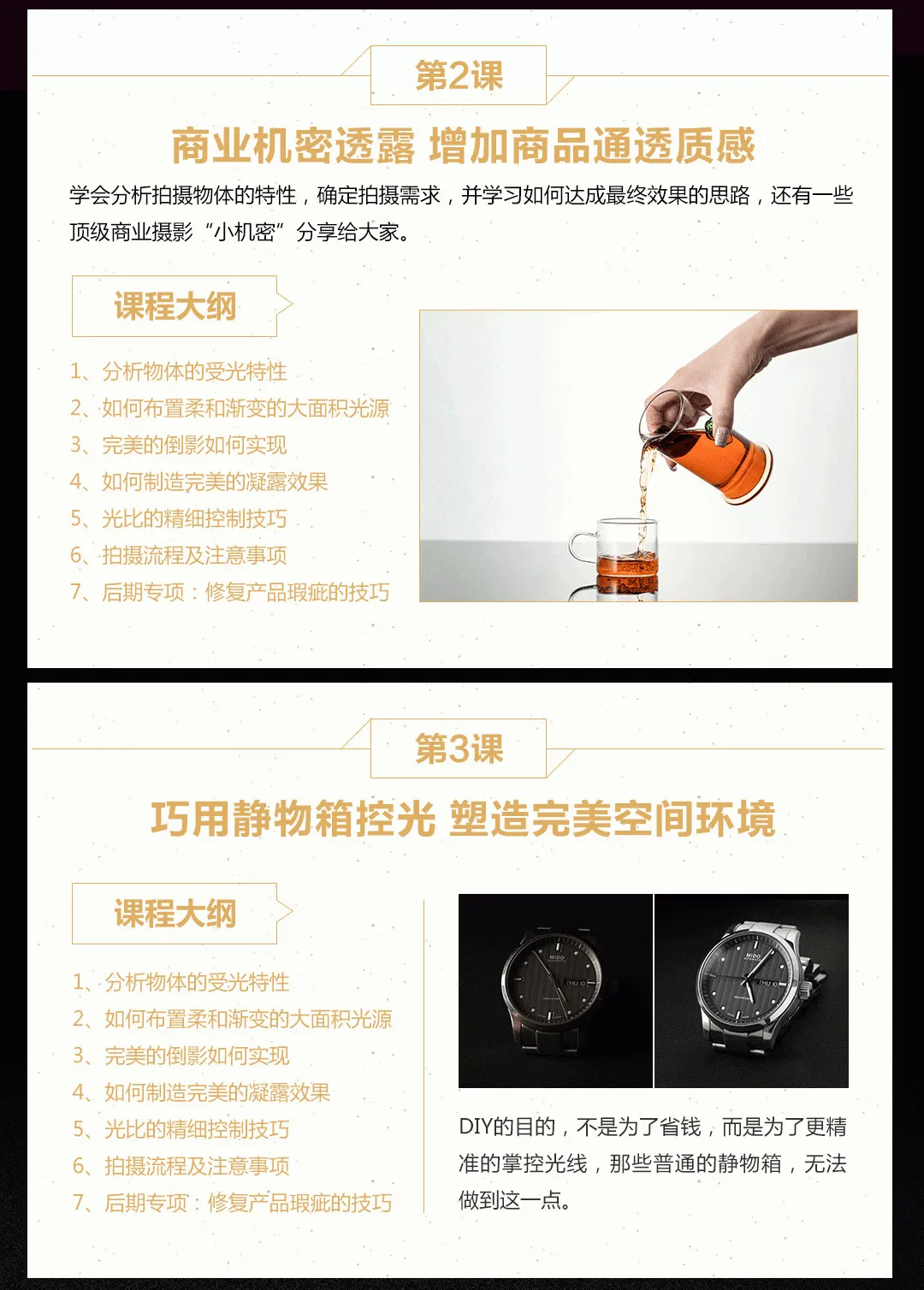 第2课

商业机密透露 增加商品通透质感

学会分析拍摄物体的特性，确定拍摄需求，并学习如何达成最终效果的思路，还有一些顶级商业摄影“小机密”分享给大家。

课程大纲

1、分析物体的受光特性
2、如何布置柔和渐变的大面积光源
3、完美的倒影如何实现
4、如何制造完美的凝露效果
5、光比的精细控制技巧
6、拍摄流程及注意事项
7、后期专项：修复产品瑕疵的技巧

第3课

巧用静物箱控光 塑造完美空间环境

课程大纲

1、分析物体的受光特性
2、如何布置柔和渐变的大面积光源
3、完美的倒影如何实现
4、如何制造完美的凝露效果
5、光比的精细控制技巧
6、拍摄流程及注意事项
7、后期专项：修复产品瑕疵的技巧

MIDO
THU 10

MIDO
THU 10

DIY的目的，不是为了省钱，而是为了更精准的掌控光线，那些普通的静物箱，无法做到这一点。